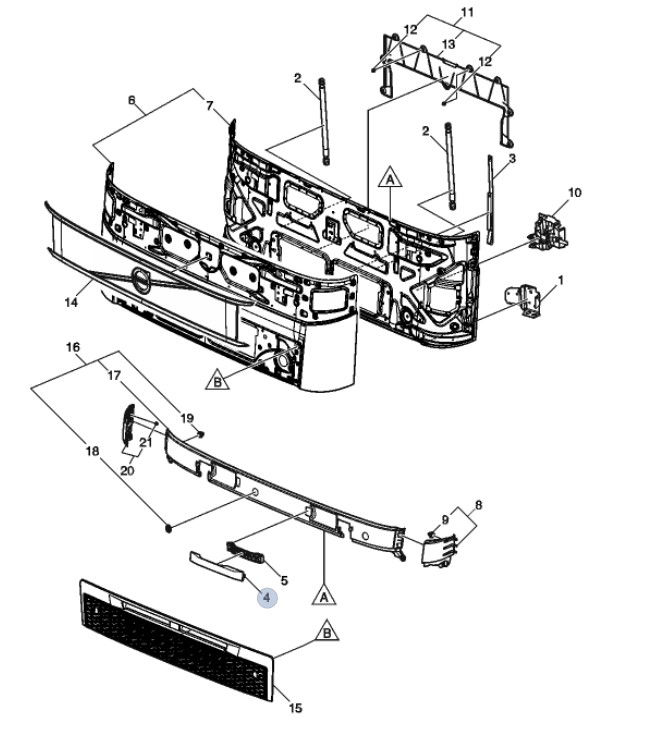 11
12
13
12
2
6
7
2
3
A
10
1
14
B
16
17
19
21
20
18
9
8
5
4
A
B
15